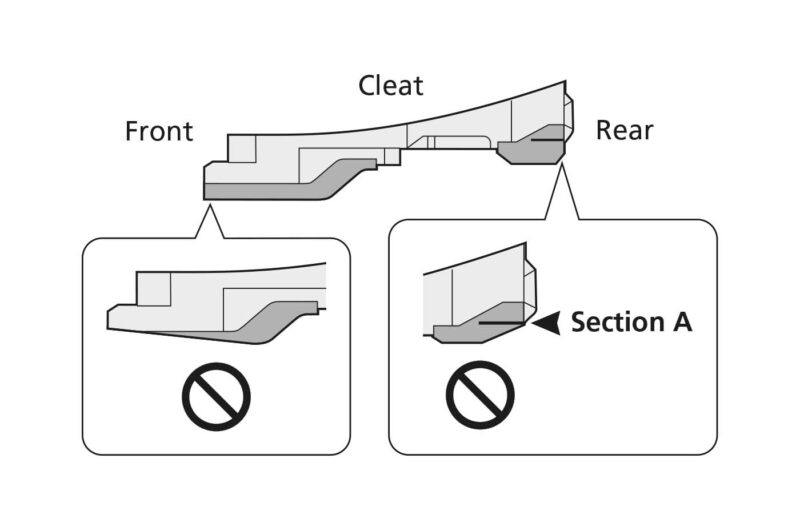 Cleat

Front

Rear

Section A